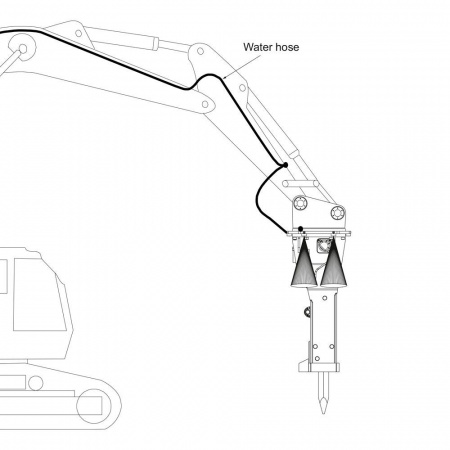 Water hose